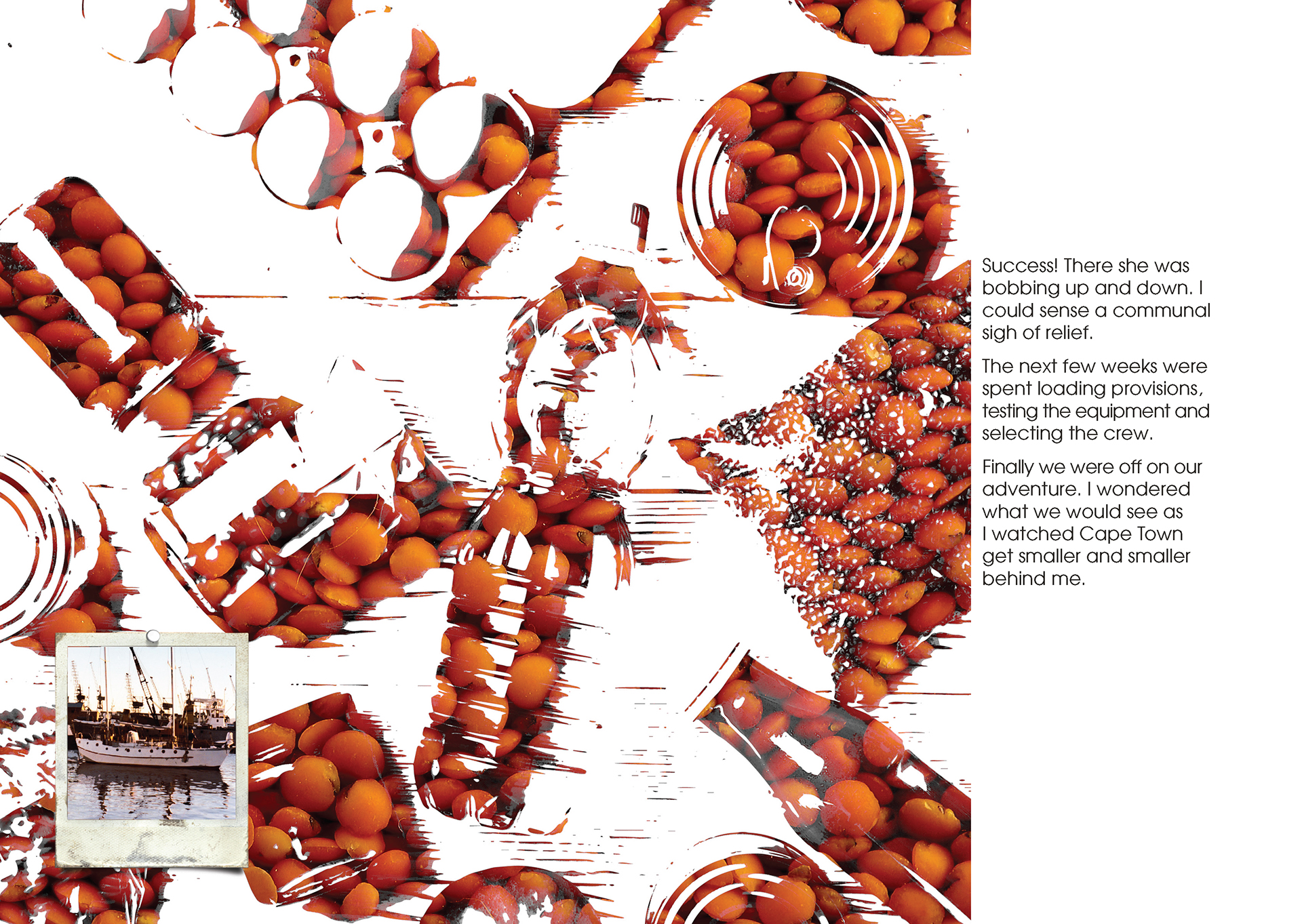 Success! There she was bobbing up and down. I could sense a communal sigh of relief.

The next few weeks were spent loading provisions, testing the equipment and selecting the crew.

Finally we were off on our adventure. I wondered what we would see as I watched Cape Town get smaller and smaller behind me.