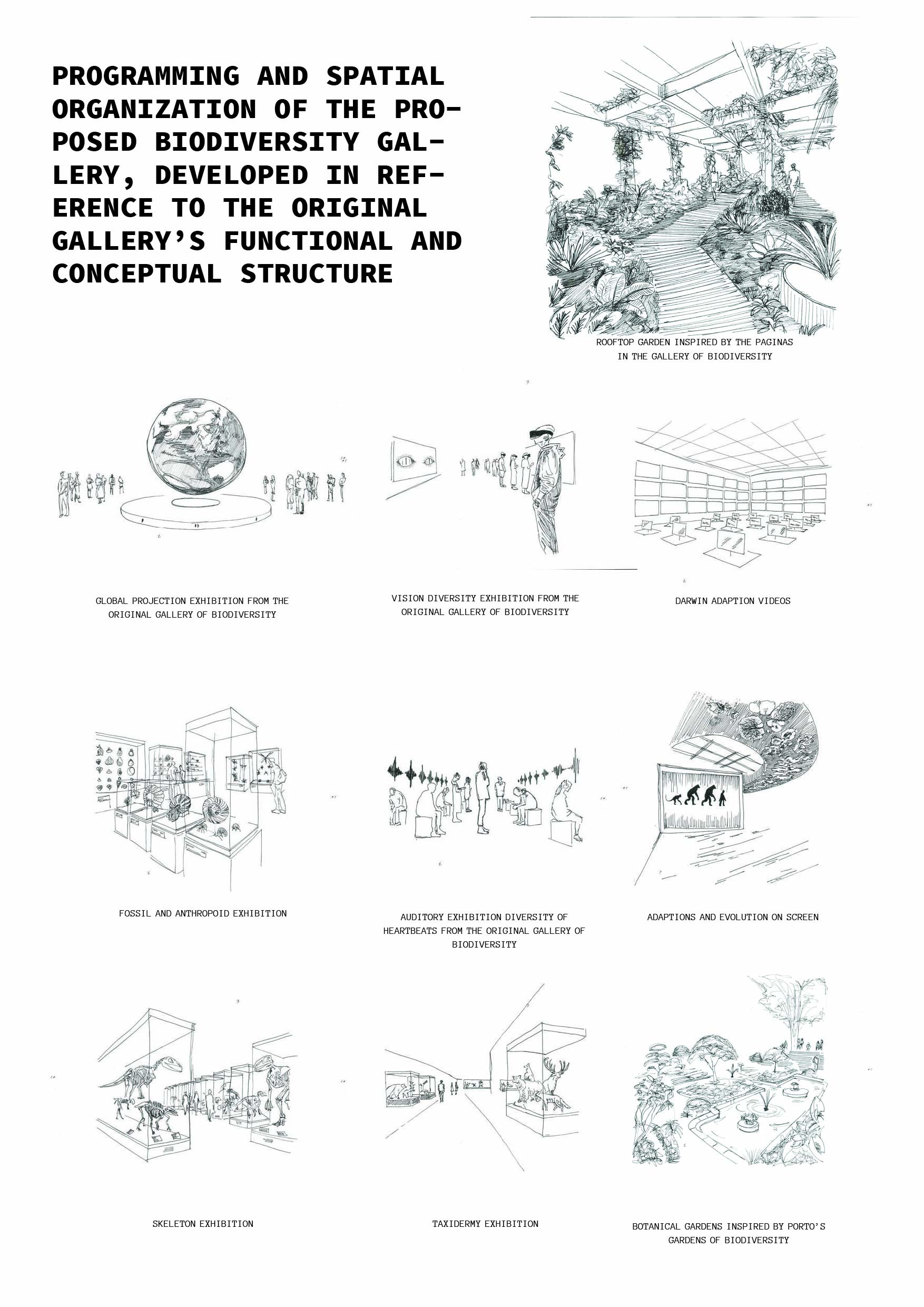 PROGRAMMING AND SPATIAL ORGANIZATION OF THE PROPOSED BIODIVERSITY GALLERY, DEVELOPED IN REFERENCE TO THE ORIGINAL GALLERY'S FUNCTIONAL AND CONCEPTUAL STRUCTURE

ROOFTOP GARDEN INSPIRED BY THE PAGINAS IN THE GALLERY OF BIODIVERSITY

GLOBAL PROJECTION EXHIBITION FROM THE ORIGINAL GALLERY OF BIODIVERSITY

VISION DIVERSITY EXHIBITION FROM THE ORIGINAL GALLERY OF BIODIVERSITY

DARWIN ADAPTION VIDEOS

FOSSIL AND ANTHROPOID EXHIBITION

AUDITORY EXHIBITION DIVERSITY OF HEARTBEATS FROM THE ORIGINAL GALLERY OF BIODIVERSITY

ADAPTIONS AND EVOLUTION ON SCREEN

SKELETON EXHIBITION

TAXIDERMY EXHIBITION

BOTANICAL GARDENS INSPIRED BY PORTO'S GARDENS OF BIODIVERSITY