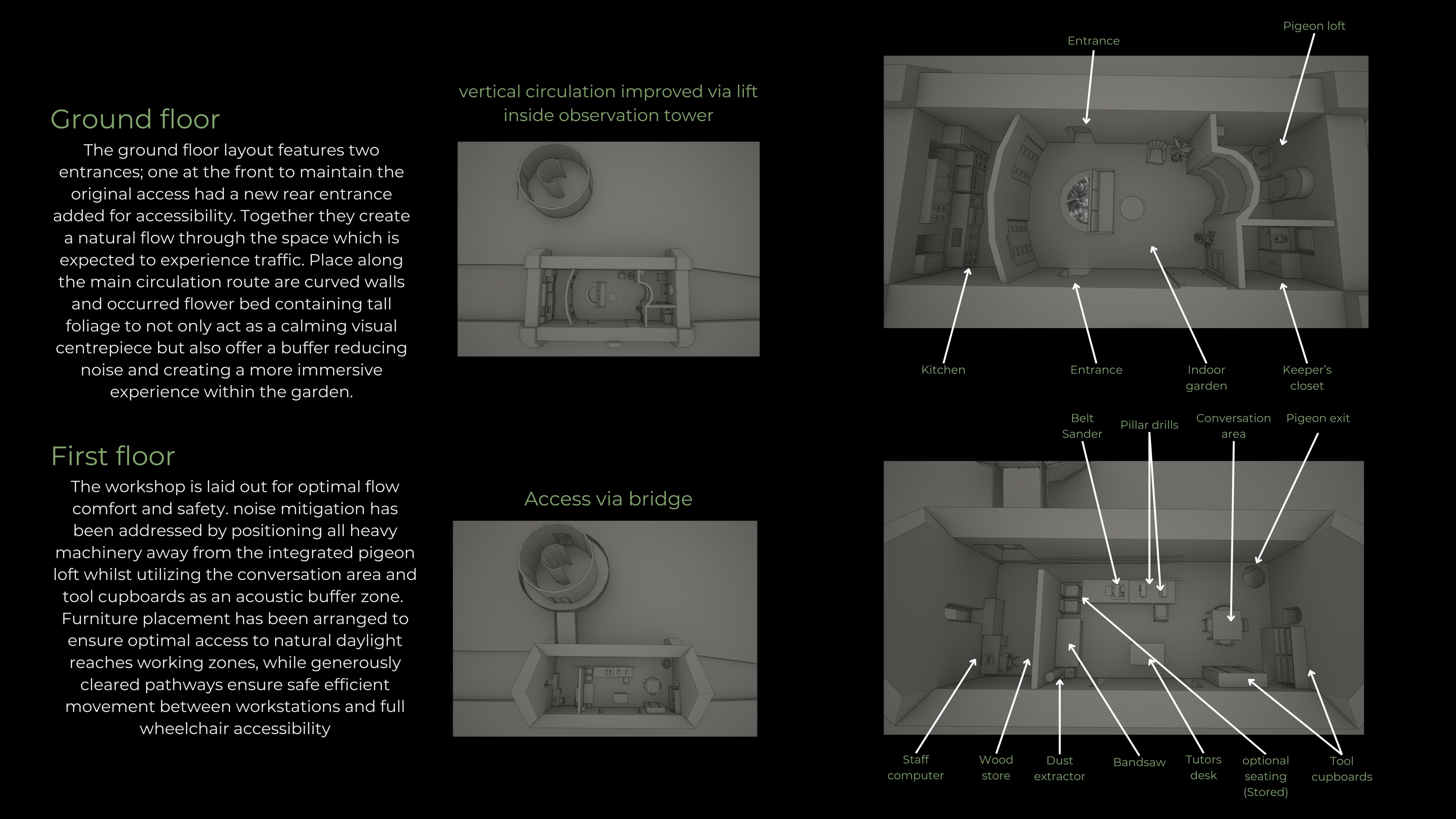 Ground floor

The ground floor layout features two entrances; one at the front to maintain the original access had a new rear entrance added for accessibility. Together they create a natural flow through the space which is expected to experience traffic. Place along the main circulation route are curved walls and occurred flower bed containing tall foliage to not only act as a calming visual centrepiece but also offer a buffer reducing noise and creating a more immersive experience within the garden.

First floor

The workshop is laid out for optimal flow comfort and safety. noise mitigation has been addressed by positioning all heavy machinery away from the integrated pigeon loft whilst utilizing the conversation area and tool cupboards as an acoustic buffer zone. Furniture placement has been arranged to ensure optimal access to natural daylight reaches working zones, while generously cleared pathways ensure safe efficient movement between workstations and full wheelchair accessibility

vertical circulation improved via lift inside observation tower

Access via bridge

Entrance

Pigeon loft

Kitchen

Entrance

Indoor garden

Keeper's closet

Belt Sander

Pillar drills

Conversation area

Pigeon exit

Staff computer

Wood store

Dust extractor

Bandsaw

Tutors desk

optional seating (Stored)

Tool cupboards