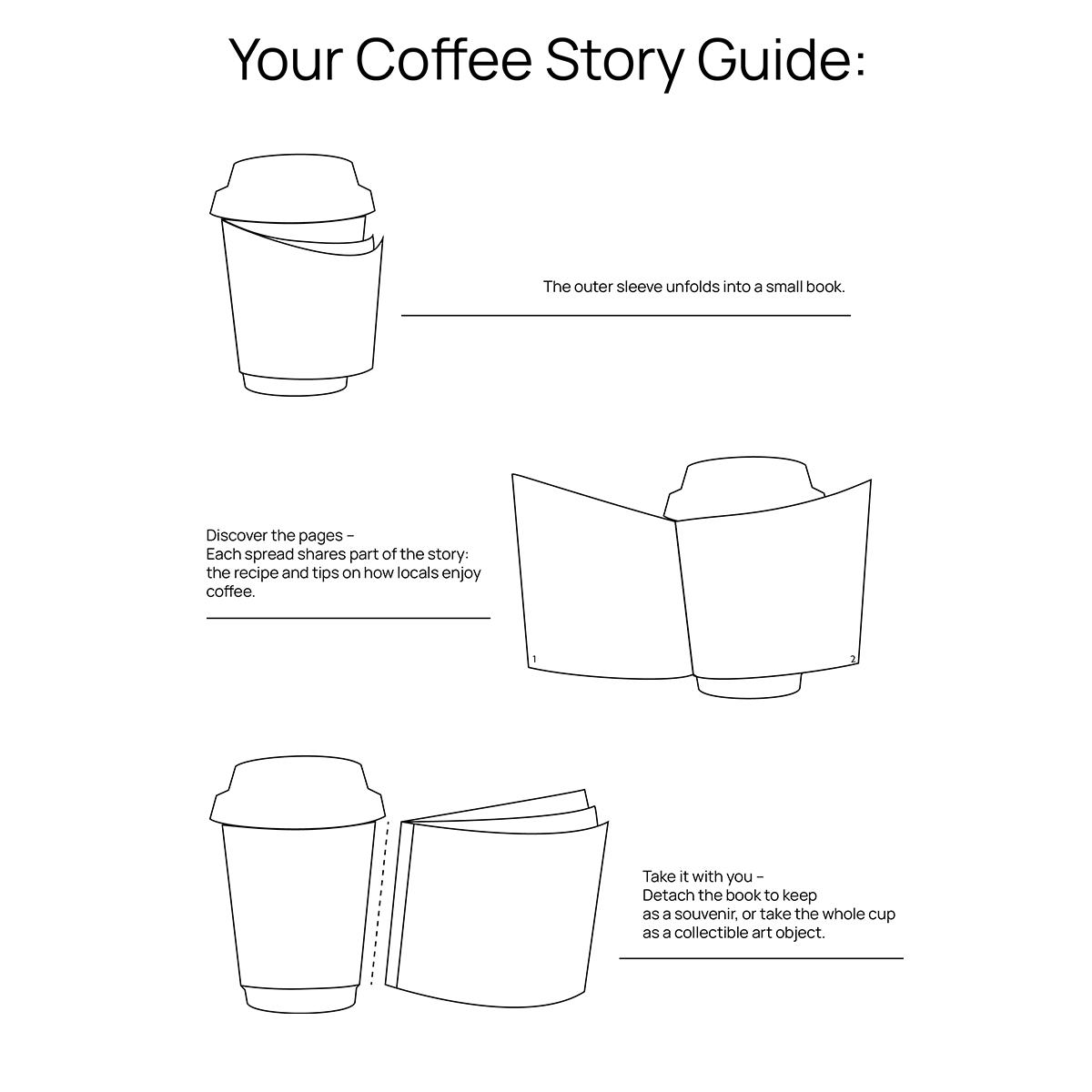 Your Coffee Story Guide:

The outer sleeve unfolds into a small book.

Discover the pages –
Each spread shares part of the story: the recipe and tips on how locals enjoy coffee.

1

2

Take it with you –
Detach the book to keep as a souvenir, or take the whole cup as a collectible art object.